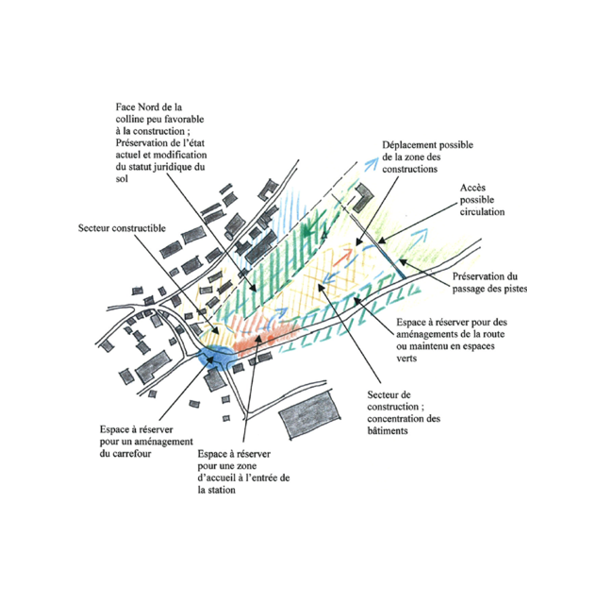 Face Nord de la colline peu favorable à la construction ; Préservation de l'état actuel et modification du statut juridique du sol

Déplacement possible de la zone des constructions

Accès possible circulation

Secteur constructible

Préservation du passage des pistes

Espace à réserver pour des aménagements de la route ou maintenu en espaces verts

Secteur de construction ; concentration des bâtiments

Espace à réserver pour un aménagement du carrefour

Espace à réserver pour une zone d'accueil à l'entrée de la station